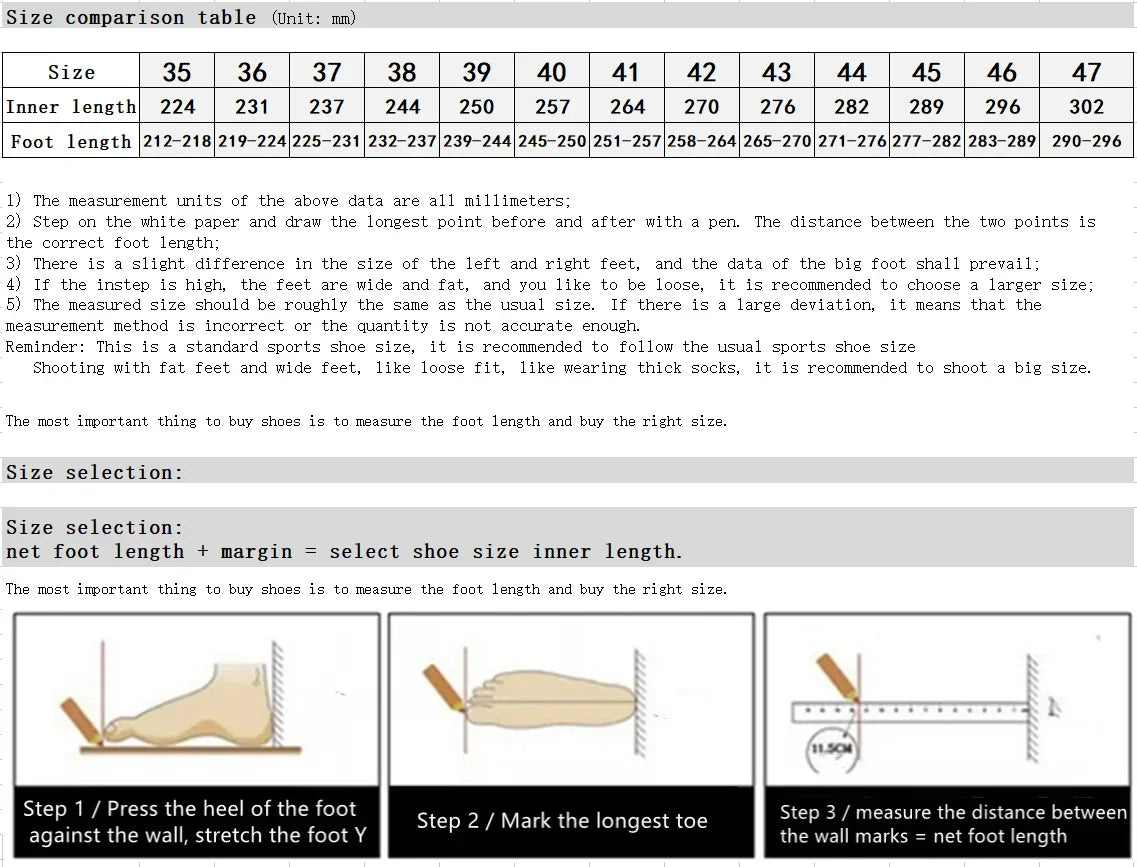 Size comparison table (Unit: mm)

| Size | 35 | 36 | 37 | 38 | 39 | 40 | 41 | 42 | 43 | 44 | 45 | 46 | 47 |
|---|---|---|---|---|---|---|---|---|---|---|---|---|---|
| Inner length | 224 | 231 | 237 | 244 | 250 | 257 | 264 | 270 | 276 | 282 | 289 | 296 | 302 |
| Foot length | 212-218 | 219-224 | 225-231 | 232-237 | 239-244 | 245-250 | 251-257 | 258-264 | 265-270 | 271-276 | 277-282 | 283-289 | 290-296 |

1) The measurement units of the above data are all millimeters;
2) Step on the white paper and draw the longest point before and after with a pen. The distance between the two points is the correct foot length;
3) There is a slight difference in the size of the left and right feet, and the data of the big foot shall prevail;
4) If the instep is high, the feet are wide and fat, and you like to be loose, it is recommended to choose a larger size;
5) The measured size should be roughly the same as the usual size. If there is a large deviation, it means that the measurement method is incorrect or the quantity is not accurate enough.
Reminder: This is a standard sports shoe size, it is recommended to follow the usual sports shoe size
Shooting with fat feet and wide feet, like loose fit, like wearing thick socks, it is recommended to shoot a big size.

The most important thing to buy shoes is to measure the foot length and buy the right size.

Size selection:

Size selection:
net foot length + margin = select shoe size inner length.

The most important thing to buy shoes is to measure the foot length and buy the right size.

11.5CM

Step 1 / Press the heel of the foot against the wall, stretch the foot Y

Step 2 / Mark the longest toe

Step 3 / measure the distance between the wall marks = net foot length