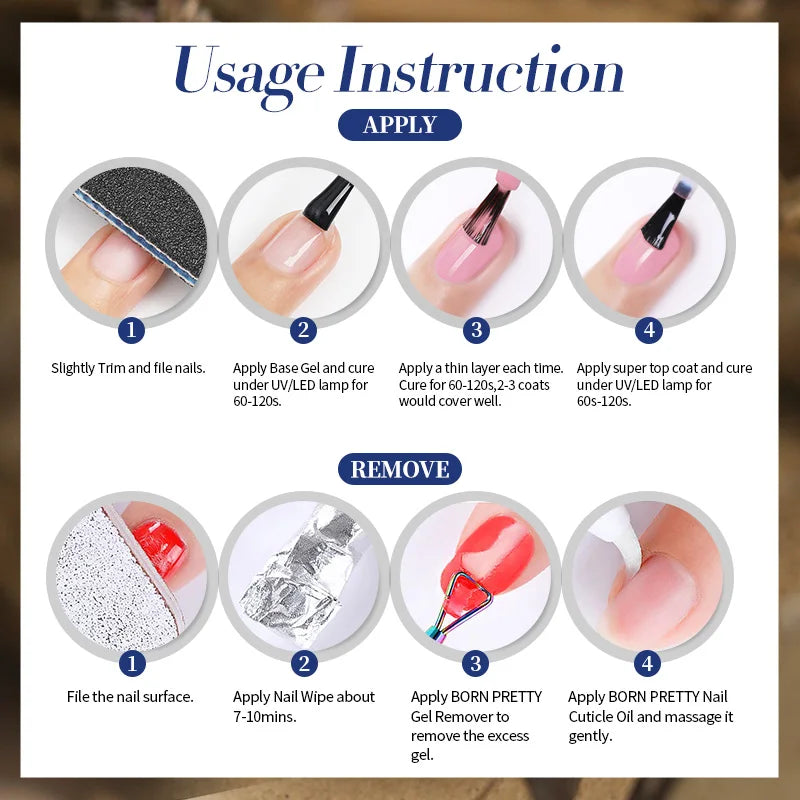 Usage Instruction

APPLY

1

Slightly Trim and file nails.

2

Apply Base Gel and cure under UV/LED lamp for 60-120s.

3

Apply a thin layer each time. Cure for 60-120s,2-3 coats would cover well.

4

Apply super top coat and cure under UV/LED lamp for 60s-120s.

REMOVE

1

File the nail surface.

2

Apply Nail Wipe about 7-10mins.

3

Apply BORN PRETTY Gel Remover to remove the excess gel.

4

Apply BORN PRETTY Nail Cuticle Oil and massage it gently.