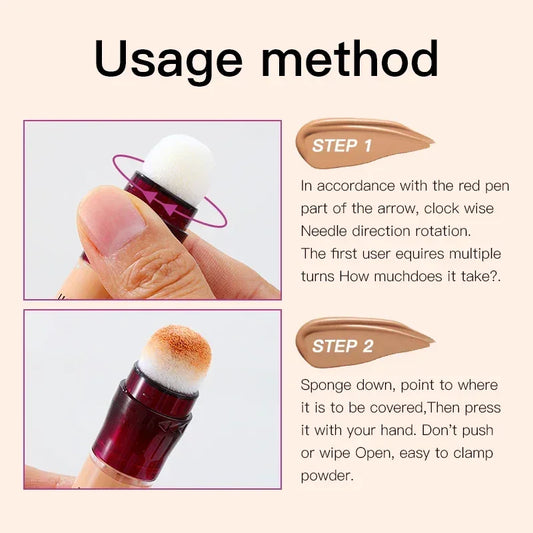 Usage method

STEP 1

In accordance with the red pen part of the arrow, clock wise Needle direction rotation. The first user equires multiple turns How muchdoes it take?.

STEP 2

Sponge down, point to where it is to be covered,Then press it with your hand. Don't push or wipe Open, easy to clamp powder.