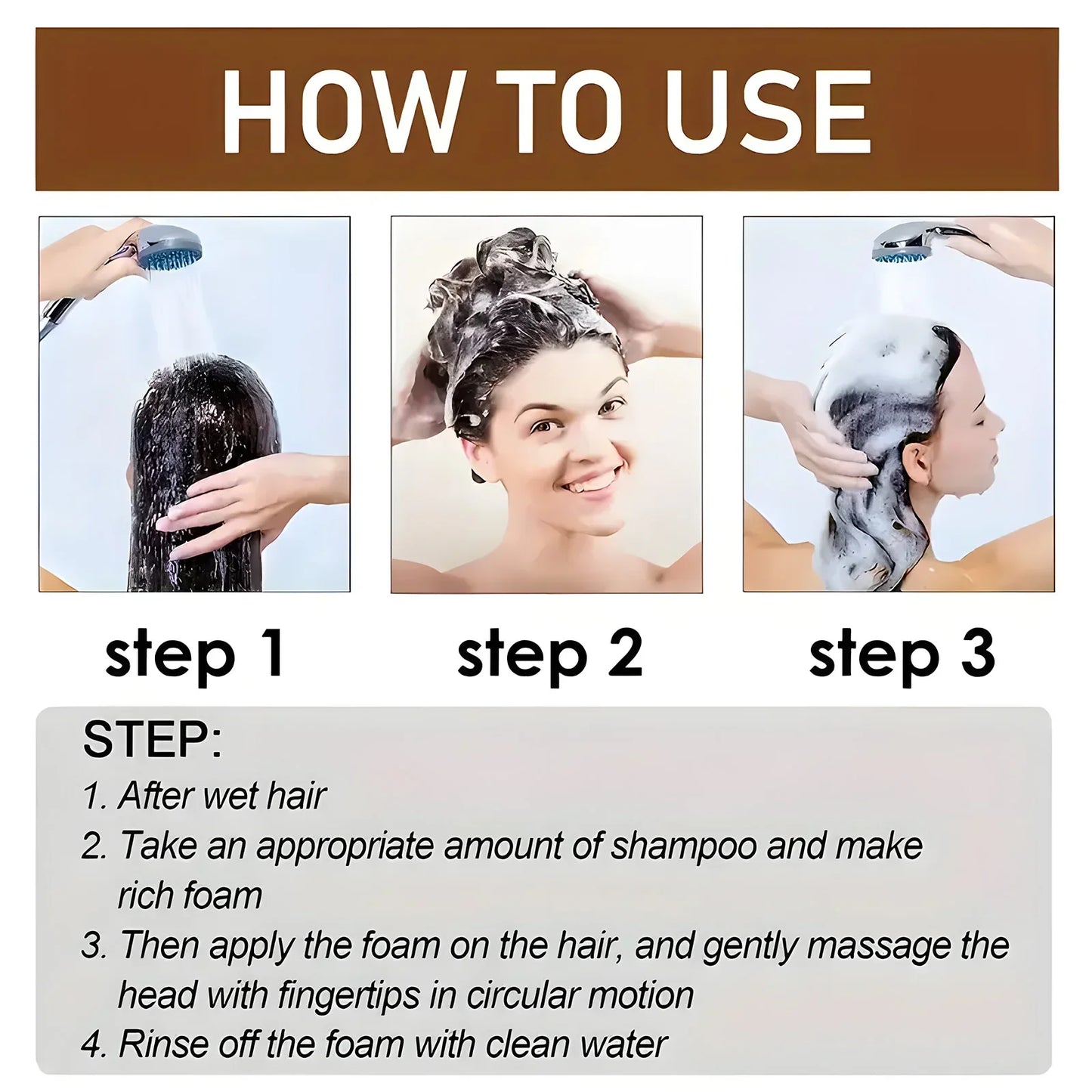 HOW TO USE

step 1

step 2

step 3

STEP:

1. After wet hair

2. Take an appropriate amount of shampoo and make rich foam

3. Then apply the foam on the hair, and gently massage the head with fingertips in circular motion

4. Rinse off the foam with clean water