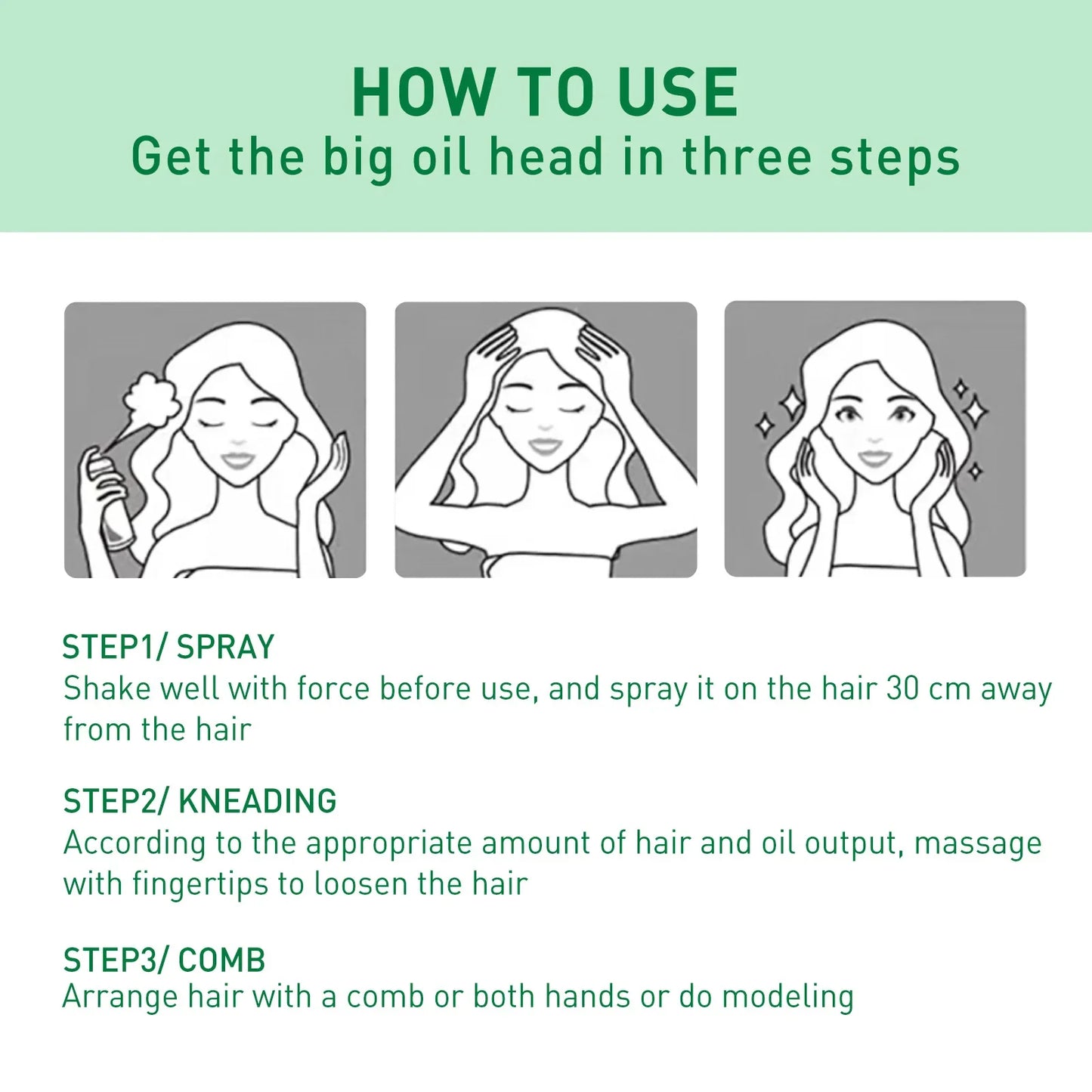 HOW TO USE
Get the big oil head in three steps

STEP1/ SPRAY
Shake well with force before use, and spray it on the hair 30 cm away from the hair

STEP2/ KNEADING
According to the appropriate amount of hair and oil output, massage with fingertips to loosen the hair

STEP3/ COMB
Arrange hair with a comb or both hands or do modeling