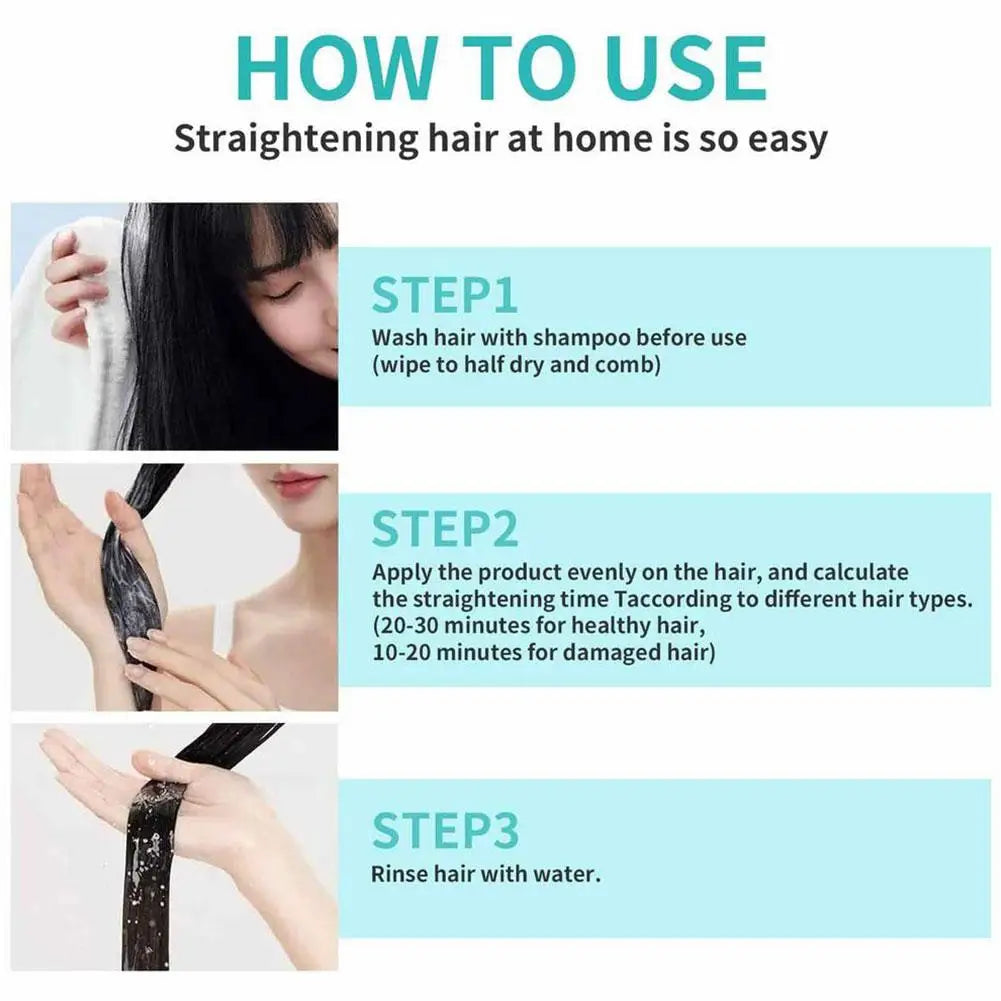 HOW TO USE
Straightening hair at home is so easy

STEP1
Wash hair with shampoo before use (wipe to half dry and comb)

STEP2
Apply the product evenly on the hair, and calculate the straightening time Taccording to different hair types. (20-30 minutes for healthy hair, 10-20 minutes for damaged hair)

STEP3
Rinse hair with water.