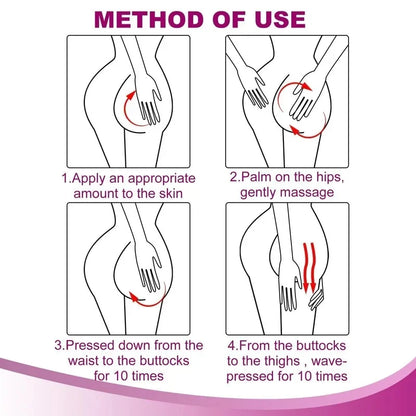 METHOD OF USE

1.Apply an appropriate amount to the skin

2.Palm on the hips, gently massage

3.Pressed down from the waist to the buttocks for 10 times

4.From the buttocks to the thighs , wave-pressed for 10 times