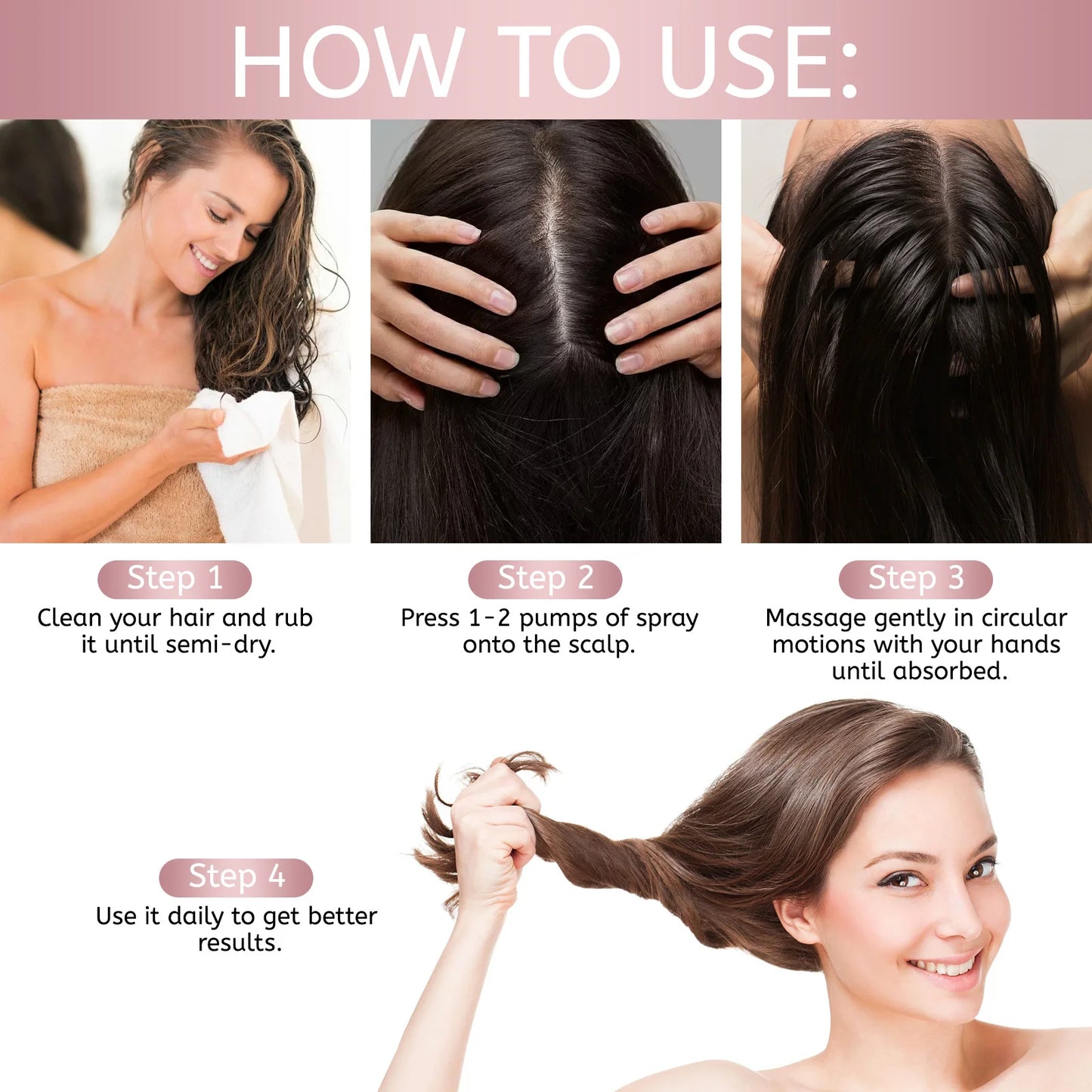 HOW TO USE:

Step 1
Clean your hair and rub it until semi-dry.

Step 2
Press 1-2 pumps of spray onto the scalp.

Step 3
Massage gently in circular motions with your hands until absorbed.

Step 4
Use it daily to get better results.