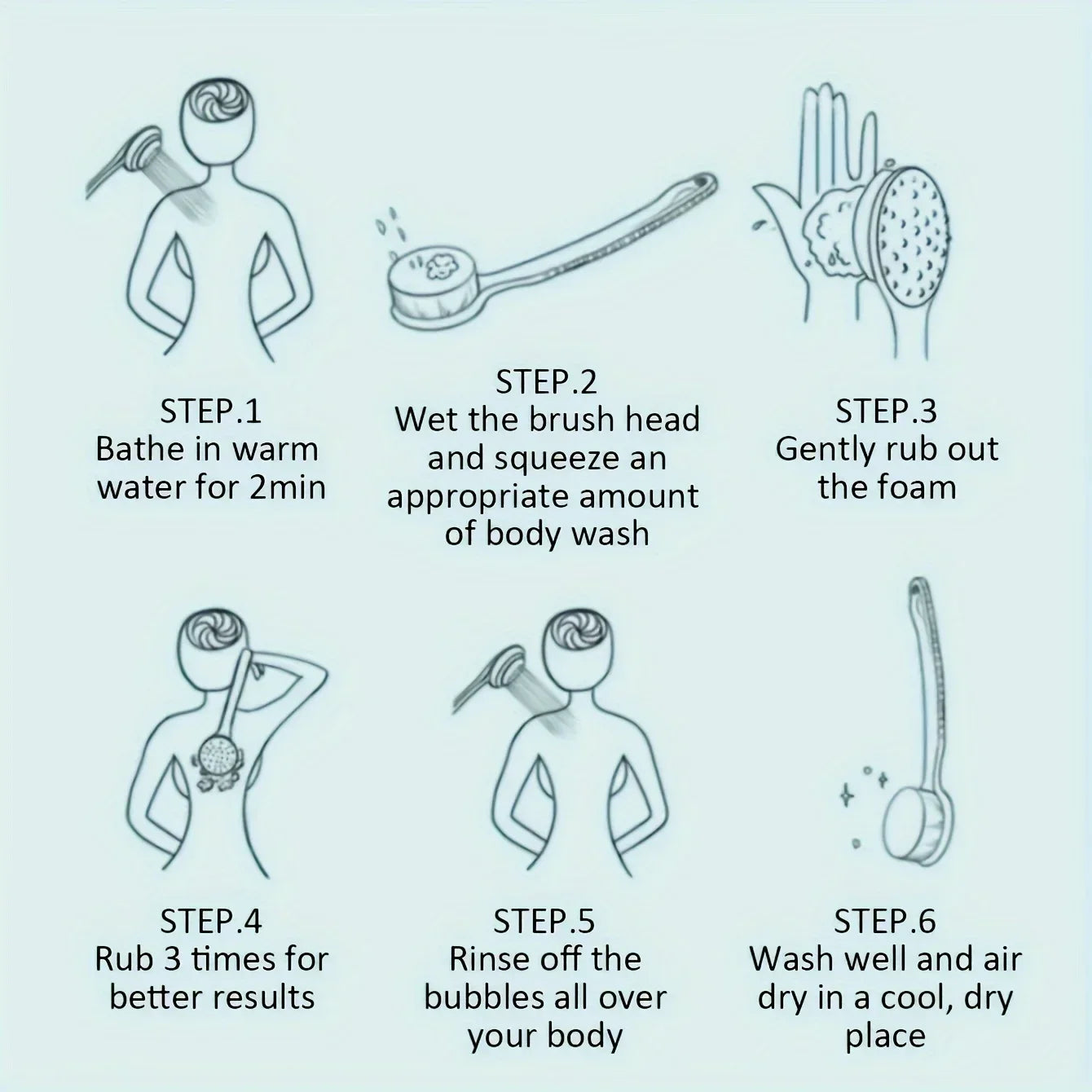 STEP.1
Bathe in warm water for 2min

STEP.2
Wet the brush head and squeeze an appropriate amount of body wash

STEP.3
Gently rub out the foam

STEP.4
Rub 3 times for better results

STEP.5
Rinse off the bubbles all over your body

STEP.6
Wash well and air dry in a cool, dry place