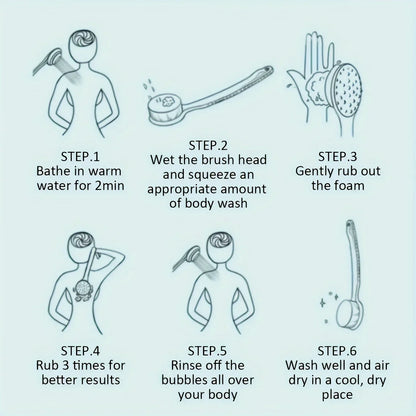 STEP.1
Bathe in warm water for 2min

STEP.2
Wet the brush head and squeeze an appropriate amount of body wash

STEP.3
Gently rub out the foam

STEP.4
Rub 3 times for better results

STEP.5
Rinse off the bubbles all over your body

STEP.6
Wash well and air dry in a cool, dry place