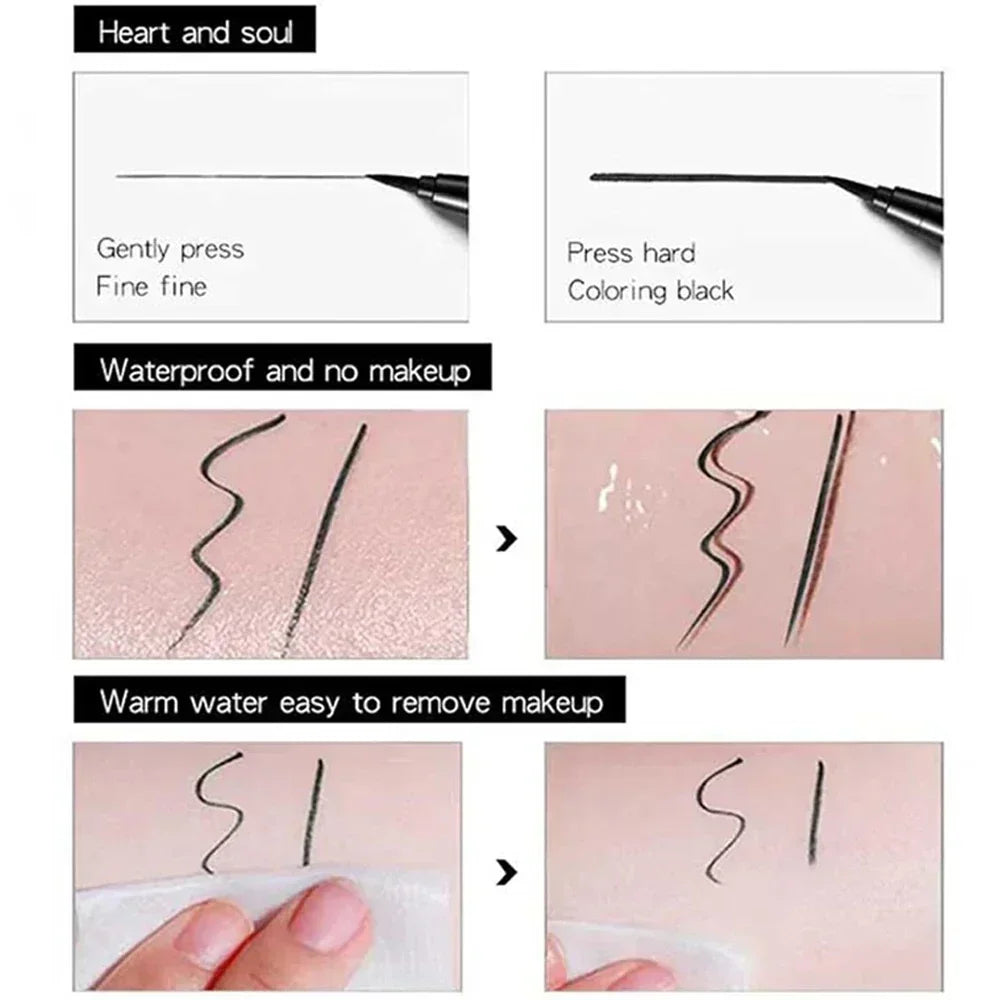 Heart and soul

Gently press
Fine fine

Press hard
Coloring black

Waterproof and no makeup

Warm water easy to remove makeup