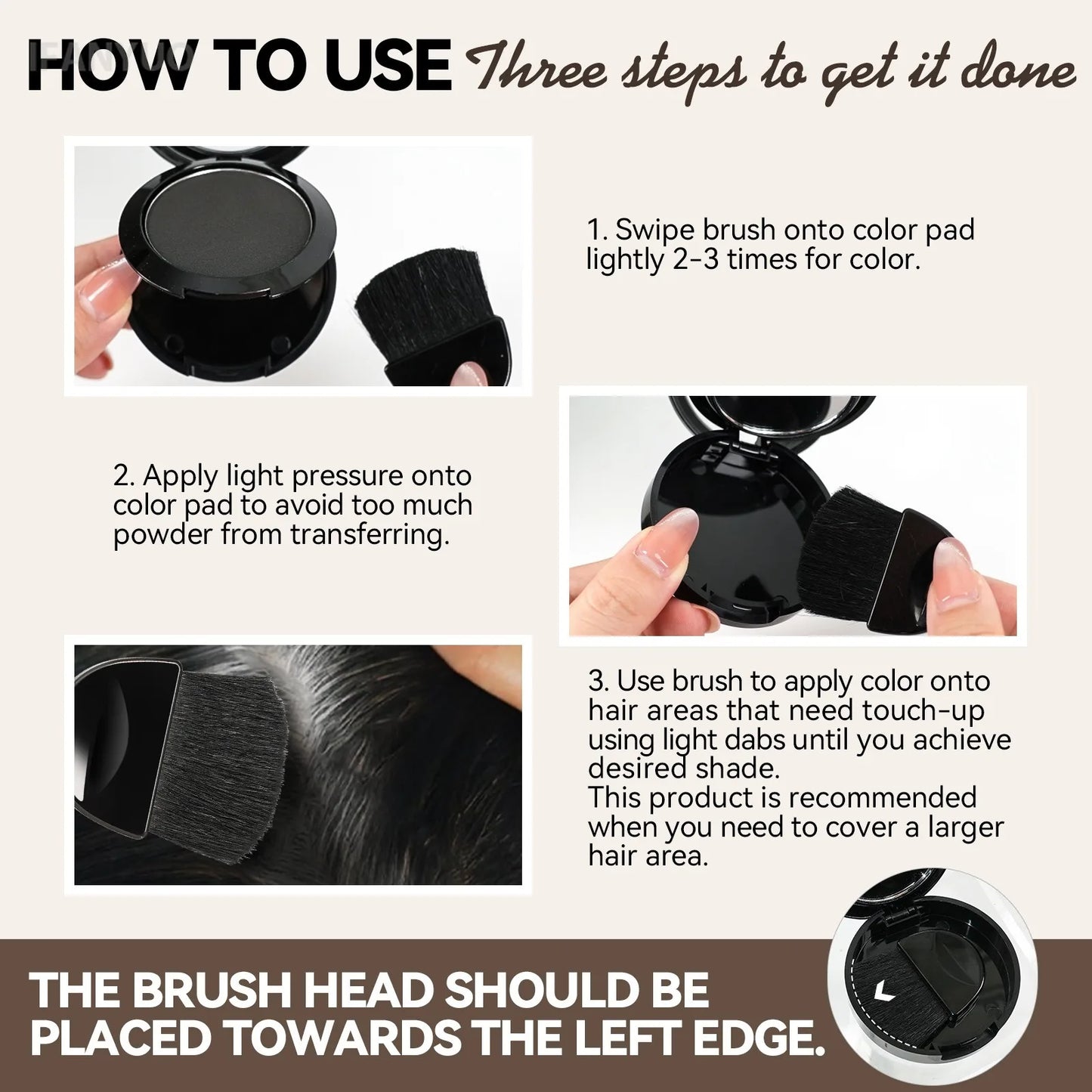 HOW TO USE Three steps to get it done

1. Swipe brush onto color pad lightly 2-3 times for color.

2. Apply light pressure onto color pad to avoid too much powder from transferring.

3. Use brush to apply color onto hair areas that need touch-up using light dabs until you achieve desired shade.
This product is recommended when you need to cover a larger hair area.

THE BRUSH HEAD SHOULD BE PLACED TOWARDS THE LEFT EDGE.