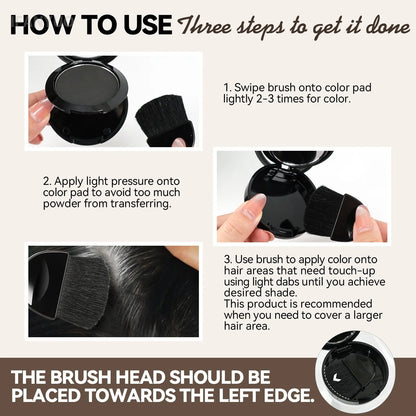 HOW TO USE Three steps to get it done

1. Swipe brush onto color pad lightly 2-3 times for color.

2. Apply light pressure onto color pad to avoid too much powder from transferring.

3. Use brush to apply color onto hair areas that need touch-up using light dabs until you achieve desired shade.
This product is recommended when you need to cover a larger hair area.

THE BRUSH HEAD SHOULD BE PLACED TOWARDS THE LEFT EDGE.