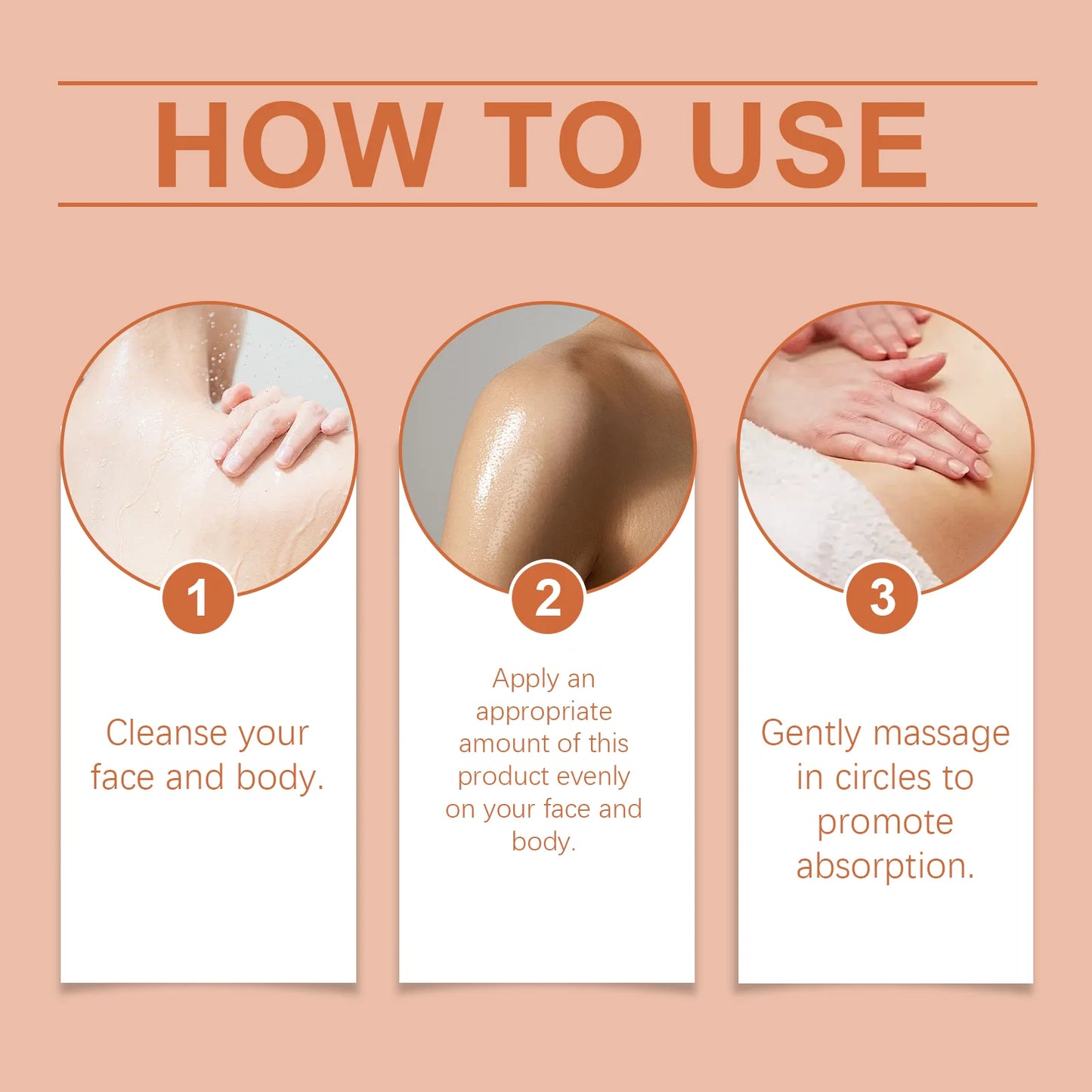 HOW TO USE

1

Cleanse your face and body.

2

Apply an appropriate amount of this product evenly on your face and body.

3

Gently massage in circles to promote absorption.