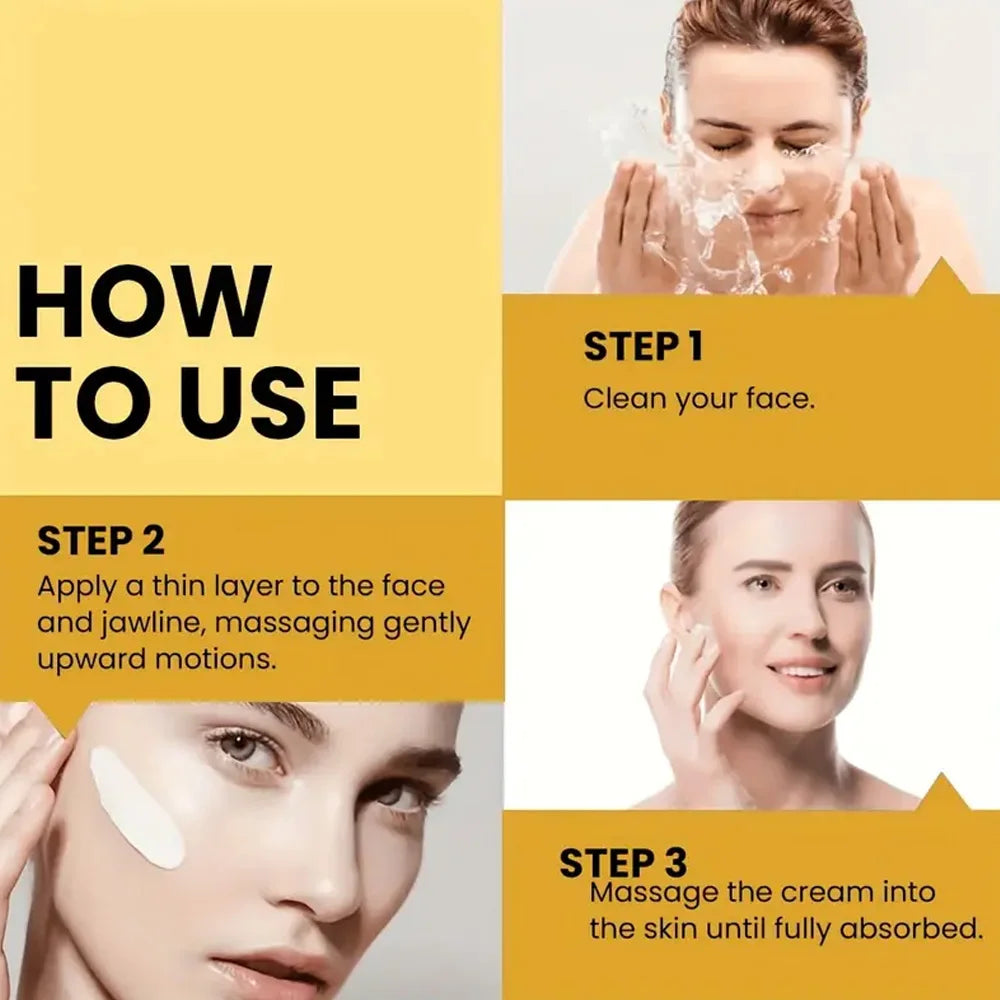 HOW TO USE

STEP 1
Clean your face.

STEP 2
Apply a thin layer to the face and jawline, massaging gently upward motions.

STEP 3
Massage the cream into the skin until fully absorbed.