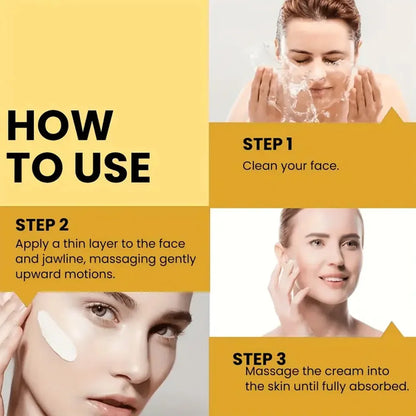 HOW TO USE

STEP 1
Clean your face.

STEP 2
Apply a thin layer to the face and jawline, massaging gently upward motions.

STEP 3
Massage the cream into the skin until fully absorbed.