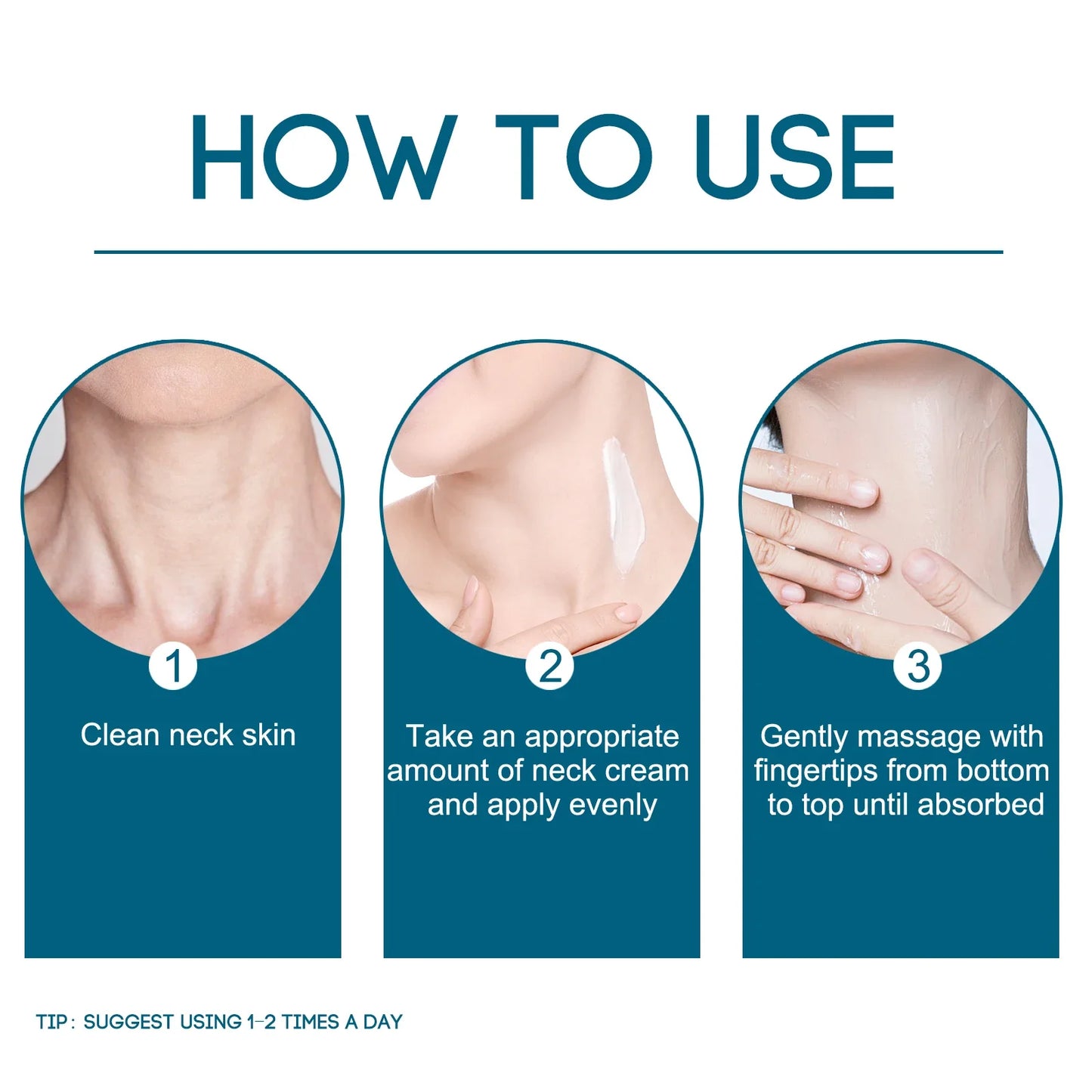 HOW TO USE

1

Clean neck skin

2

Take an appropriate amount of neck cream and apply evenly

3

Gently massage with fingertips from bottom to top until absorbed

TIP: SUGGEST USING 1-2 TIMES A DAY