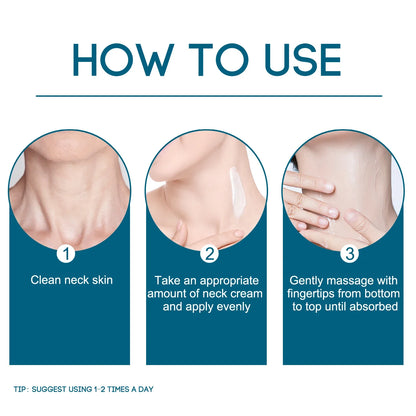 HOW TO USE

1

Clean neck skin

2

Take an appropriate amount of neck cream and apply evenly

3

Gently massage with fingertips from bottom to top until absorbed

TIP: SUGGEST USING 1-2 TIMES A DAY