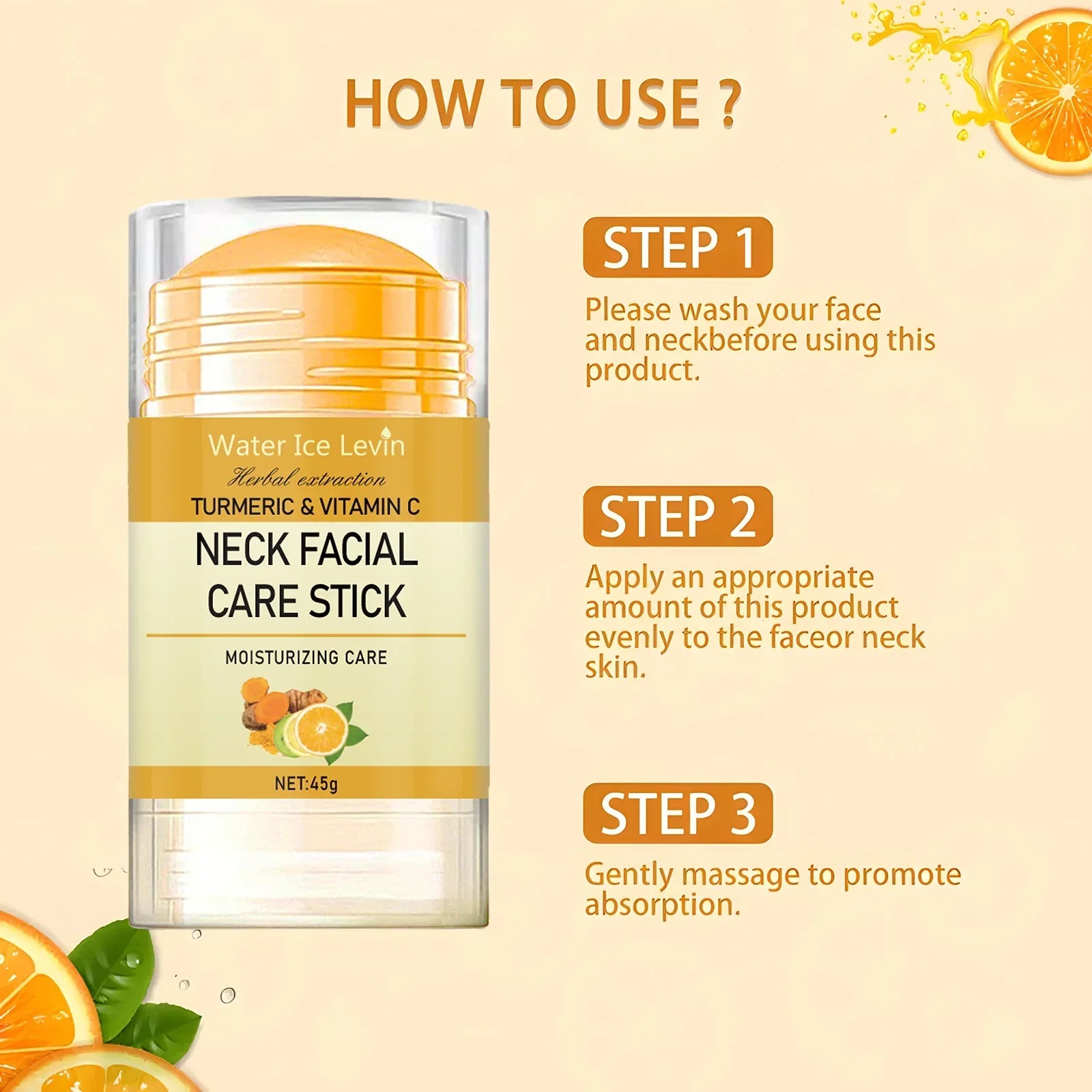 HOW TO USE ?

Water Ice Levin
Herbal extraction
TURMERIC & VITAMIN C
NECK FACIAL CARE STICK
MOISTURIZING CARE
NET:45g

STEP 1
Please wash your face and neckbefore using this product.

STEP 2
Apply an appropriate amount of this product evenly to the faceor neck skin.

STEP 3
Gently massage to promote absorption.