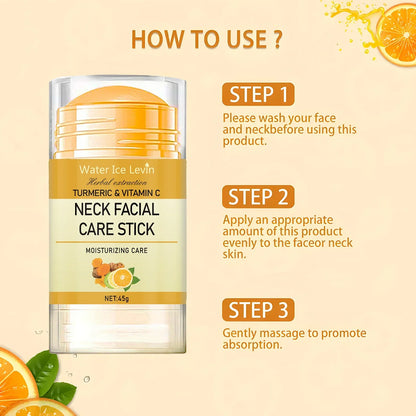 HOW TO USE ?

Water Ice Levin
Herbal extraction
TURMERIC & VITAMIN C
NECK FACIAL CARE STICK
MOISTURIZING CARE
NET:45g

STEP 1
Please wash your face and neckbefore using this product.

STEP 2
Apply an appropriate amount of this product evenly to the faceor neck skin.

STEP 3
Gently massage to promote absorption.