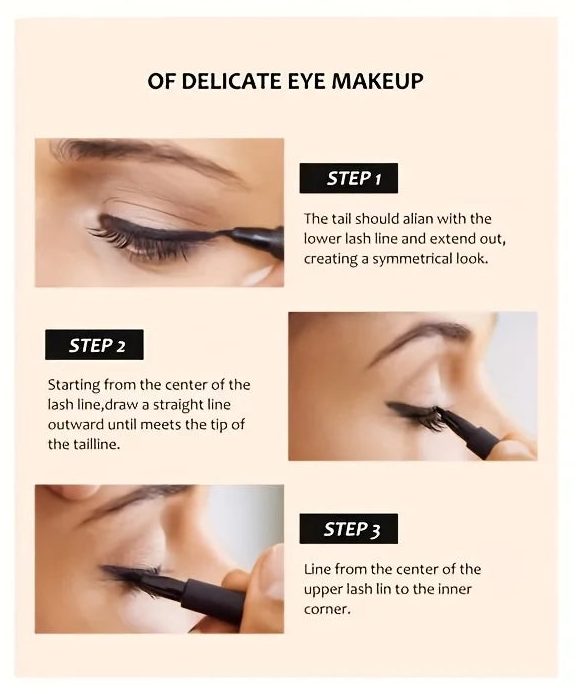 OF DELICATE EYE MAKEUP

STEP 1

The tail should alian with the lower lash line and extend out, creating a symmetrical look.

STEP 2

Starting from the center of the lash line,draw a straight line outward until meets the tip of the tailline.

STEP 3

Line from the center of the upper lash lin to the inner corner.