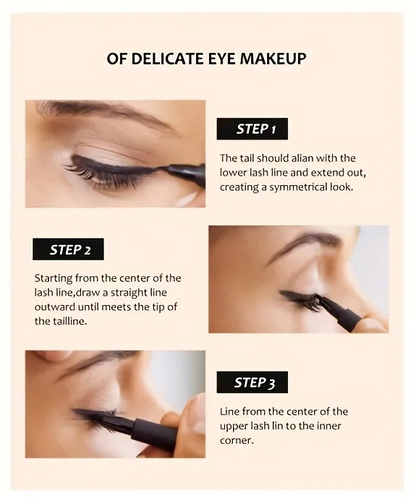 OF DELICATE EYE MAKEUP

STEP 1

The tail should alian with the lower lash line and extend out, creating a symmetrical look.

STEP 2

Starting from the center of the lash line,draw a straight line outward until meets the tip of the tailline.

STEP 3

Line from the center of the upper lash lin to the inner corner.