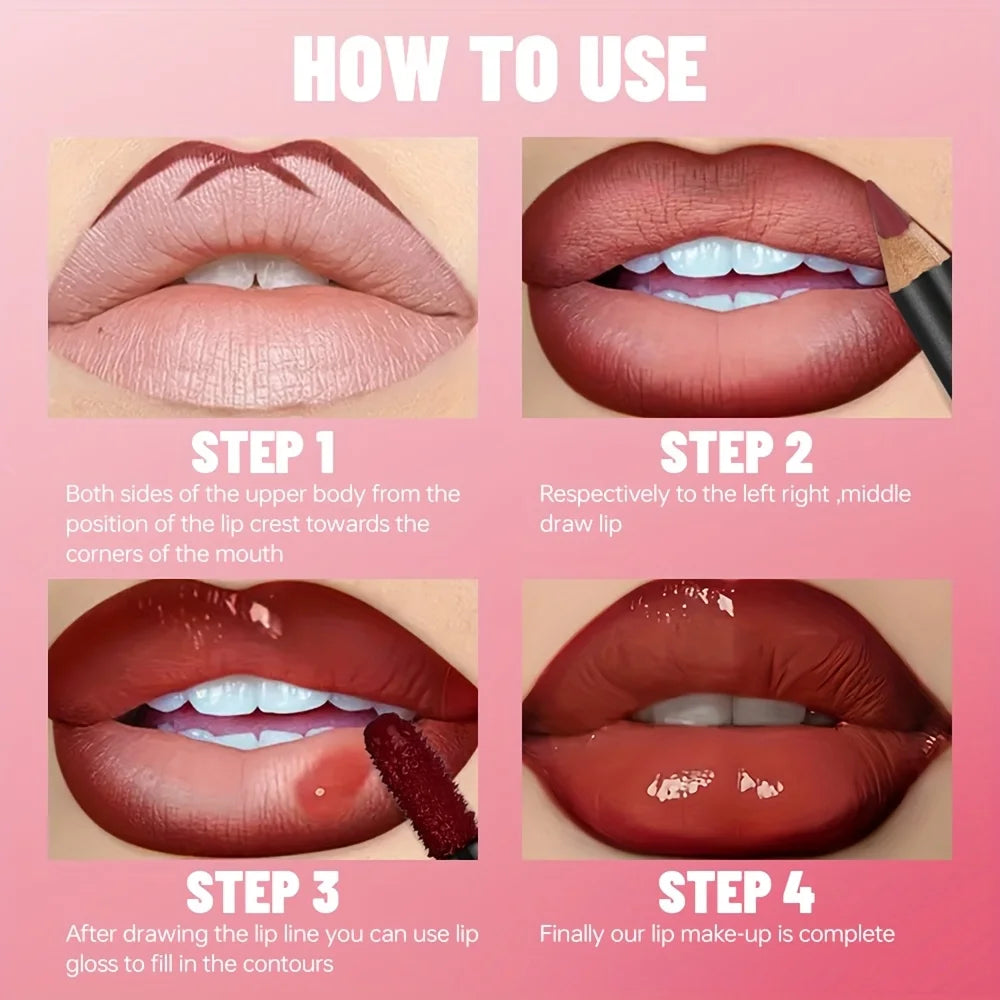 HOW TO USE

STEP 1
Both sides of the upper body from the position of the lip crest towards the corners of the mouth

STEP 2
Respectively to the left right ,middle draw lip

STEP 3
After drawing the lip line you can use lip gloss to fill in the contours

STEP 4
Finally our lip make-up is complete