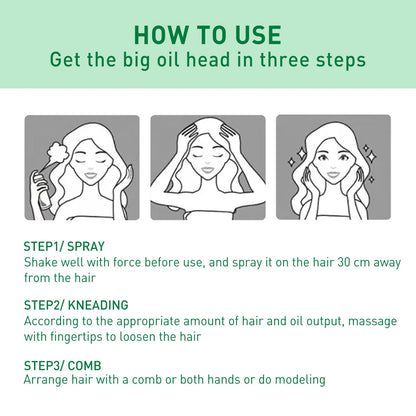 HOW TO USE
Get the big oil head in three steps

STEP1/ SPRAY
Shake well with force before use, and spray it on the hair 30 cm away from the hair

STEP2/ KNEADING
According to the appropriate amount of hair and oil output, massage with fingertips to loosen the hair

STEP3/ COMB
Arrange hair with a comb or both hands or do modeling