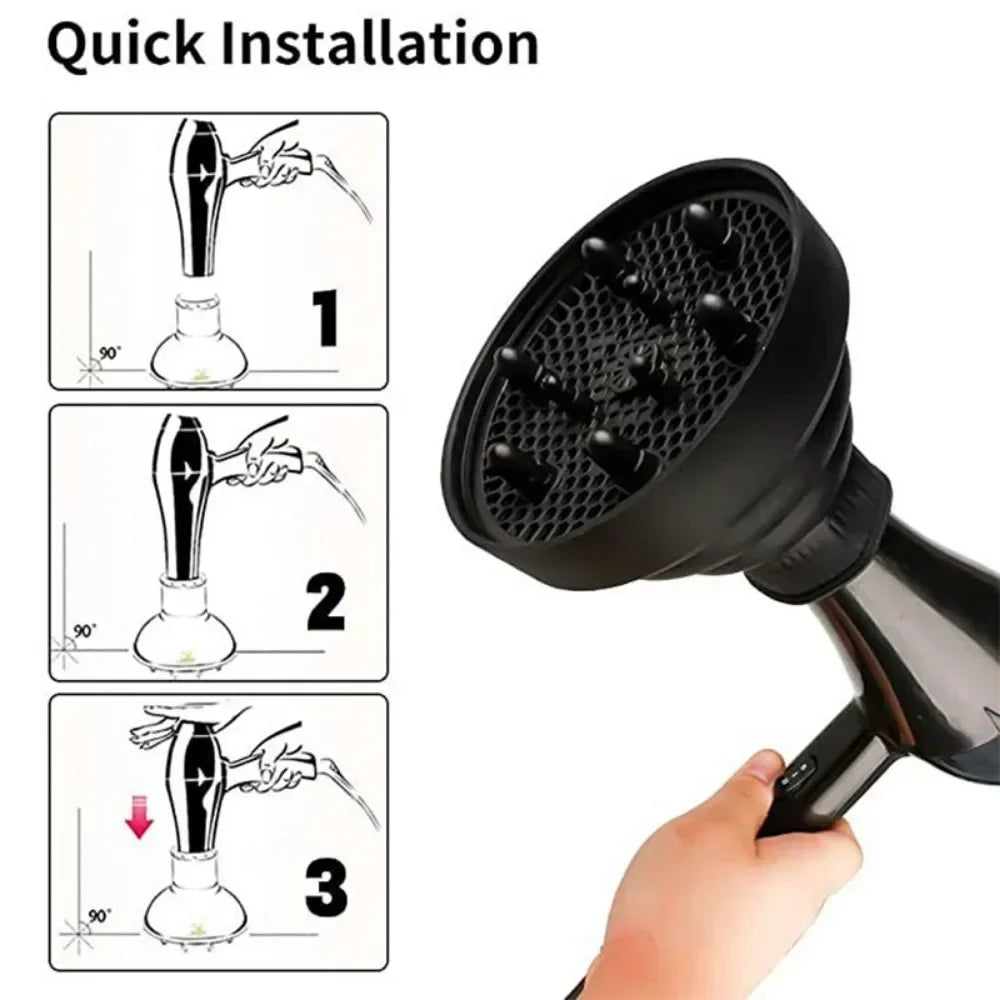 Quick Installation

90°

1

90°

2

90°

3